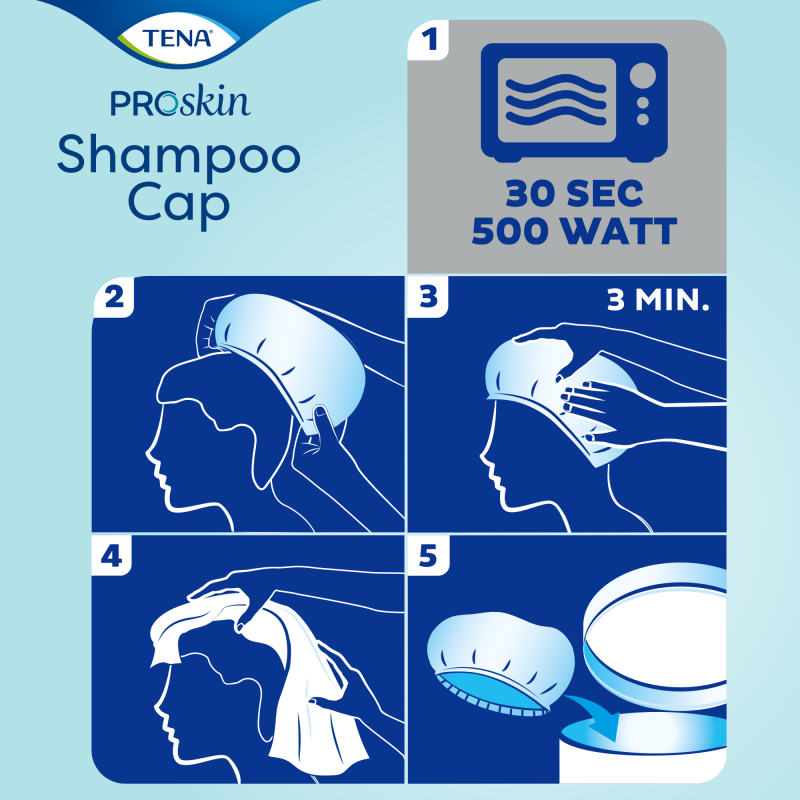 TENA

PROskin
Shampoo
Cap

1

30 SEC
500 WATT

2

3

3 MIN.

4

5